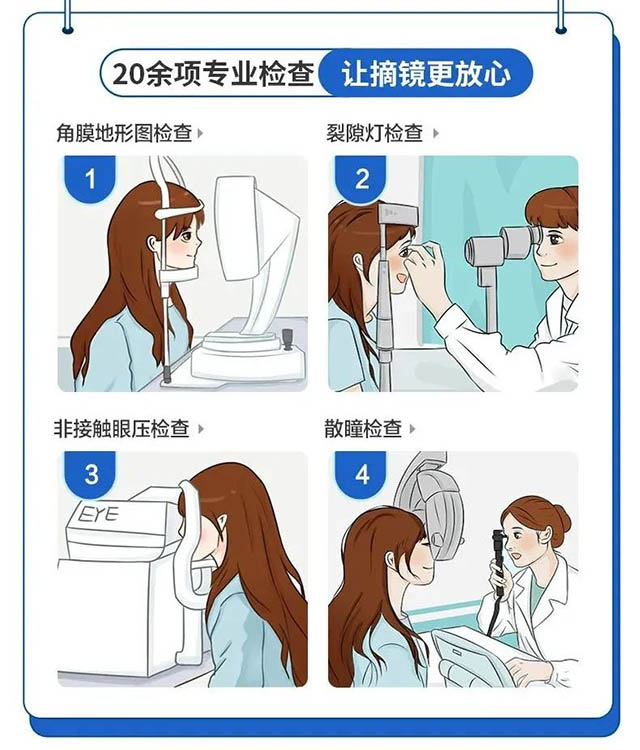 20余项专业检查 让摘镜更放心

角膜地形图检查

1

裂隙灯检查

2

非接触眼压检查

3

EYE

散瞳检查

4